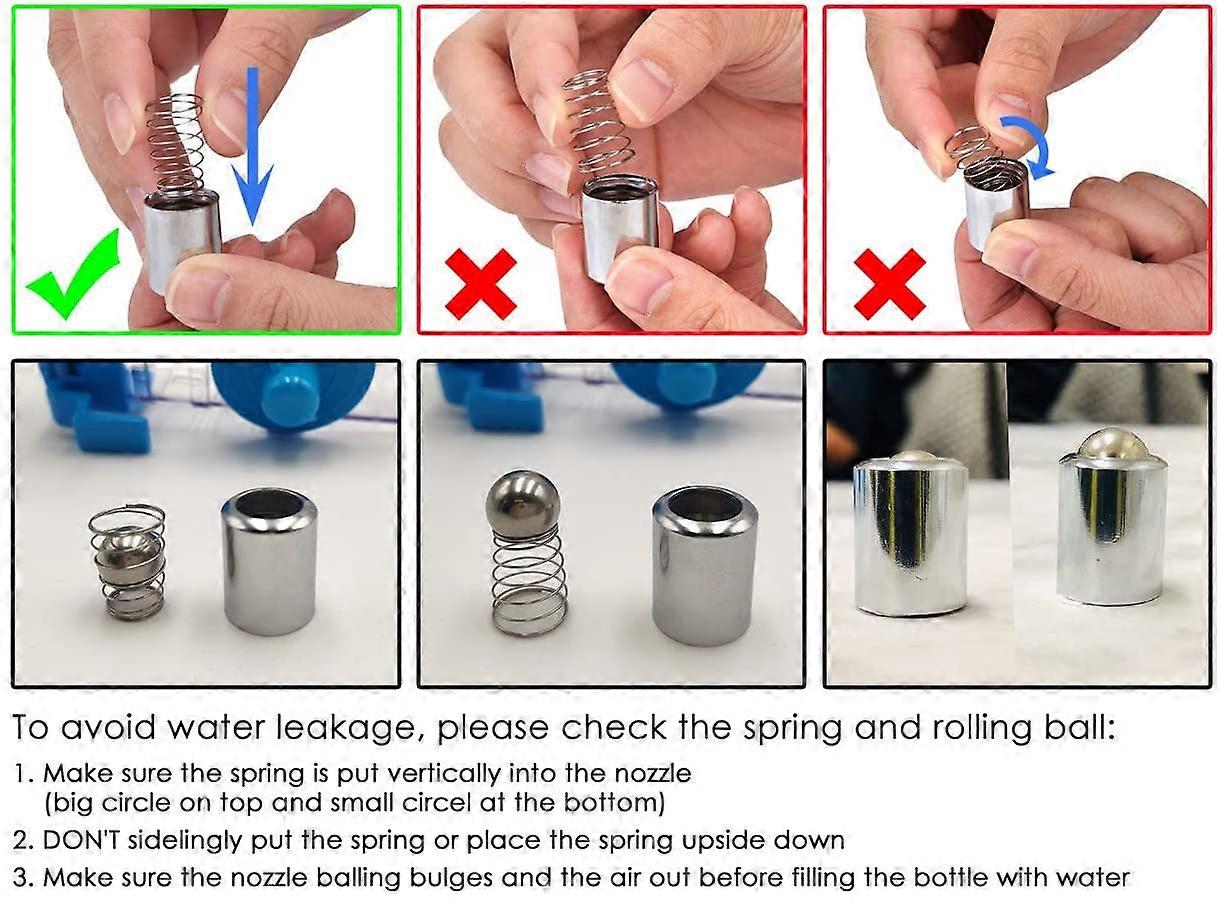 To avoid water leakage, please check the spring and rolling ball:

1. Make sure the spring is put vertically into the nozzle (big circle on top and small circel at the bottom)

2. DON'T sidelingly put the spring or place the spring upside down

3. Make sure the nozzle balling bulges and the air out before filling the bottle with water