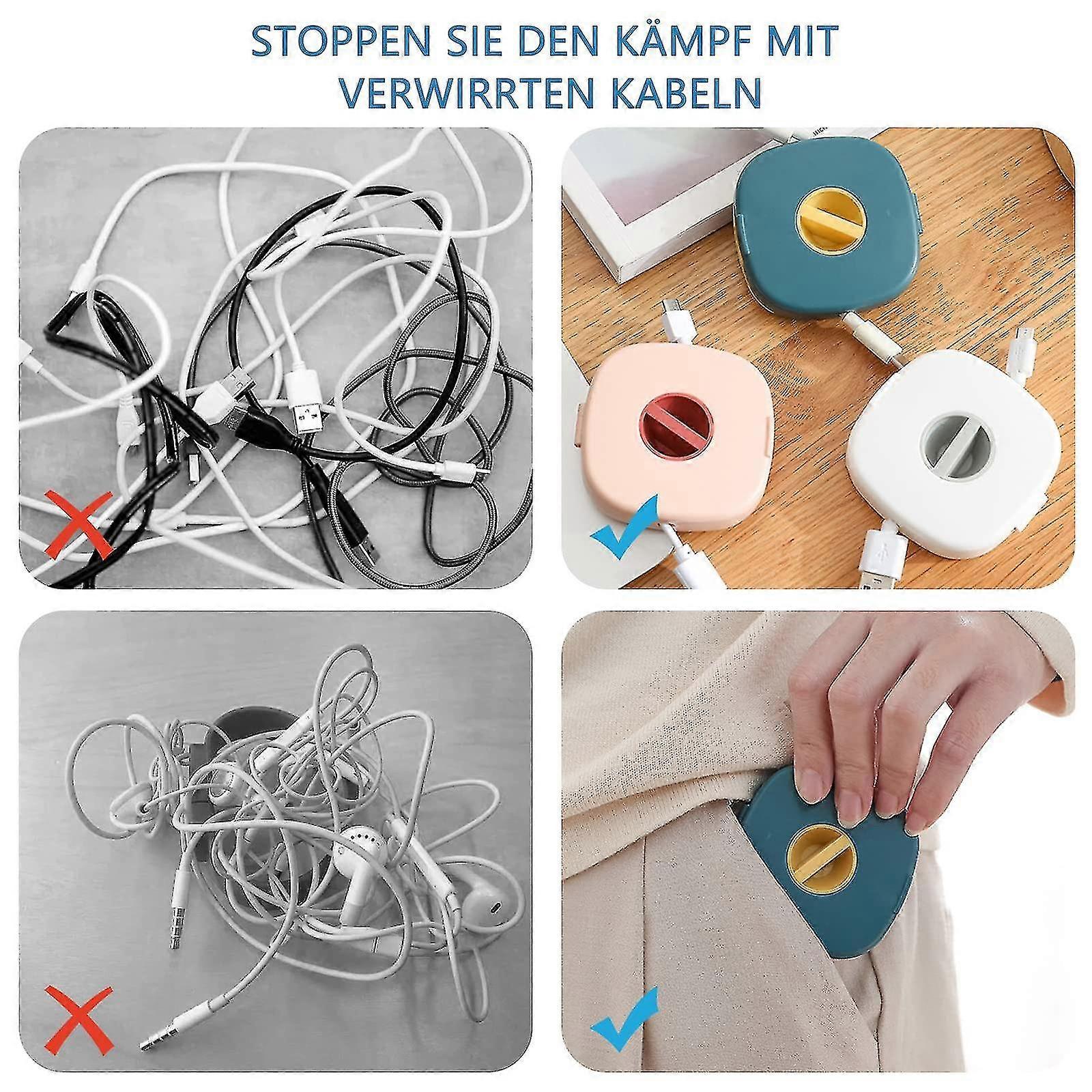 STOPPEN SIE DEN KÄMPF MIT VERWIRRTEN KABELN