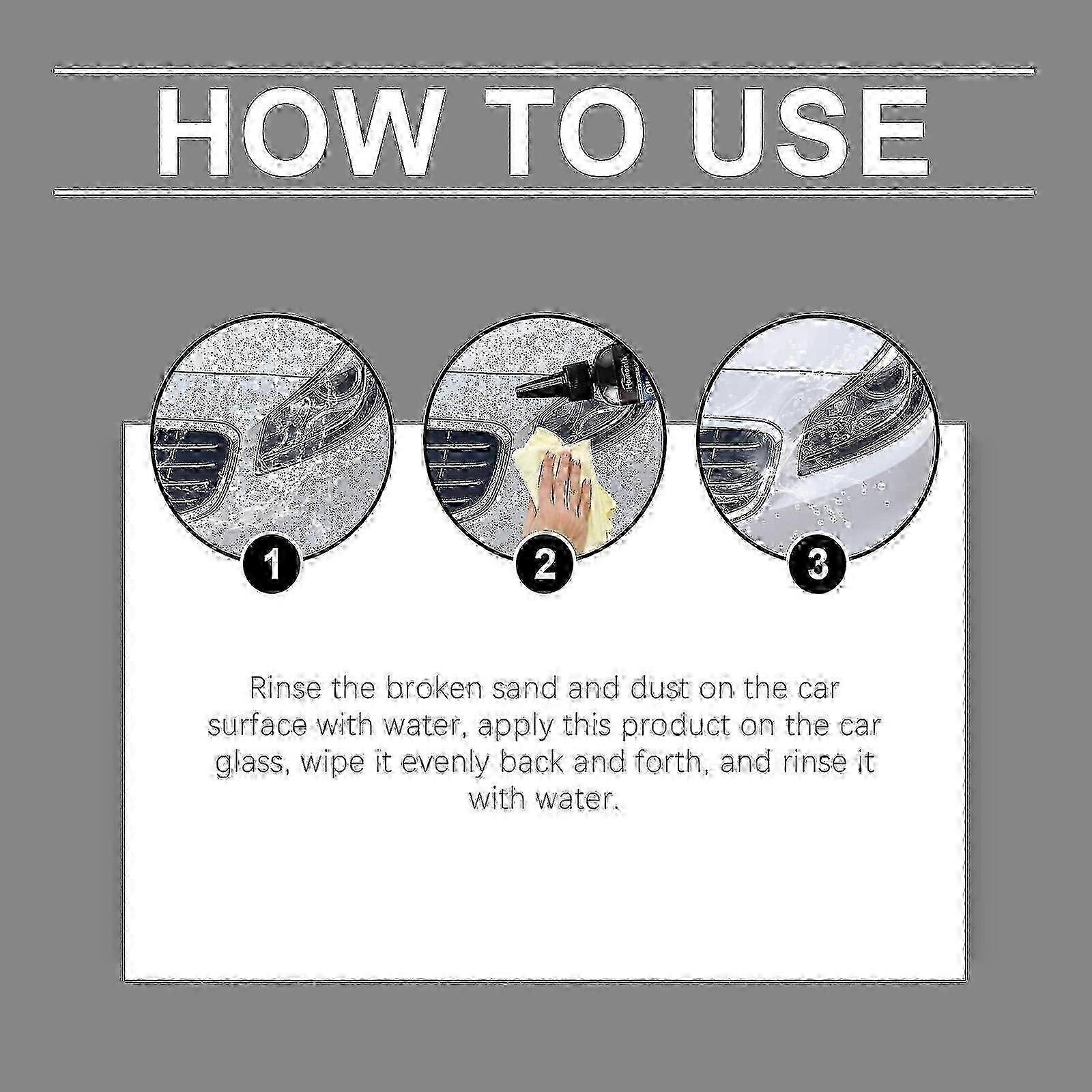 HOW TO USE

1

2

3

Rinse the broken sand and dust on the car surface with water, apply this product on the car glass, wipe it evenly back and forth, and rinse it with water.