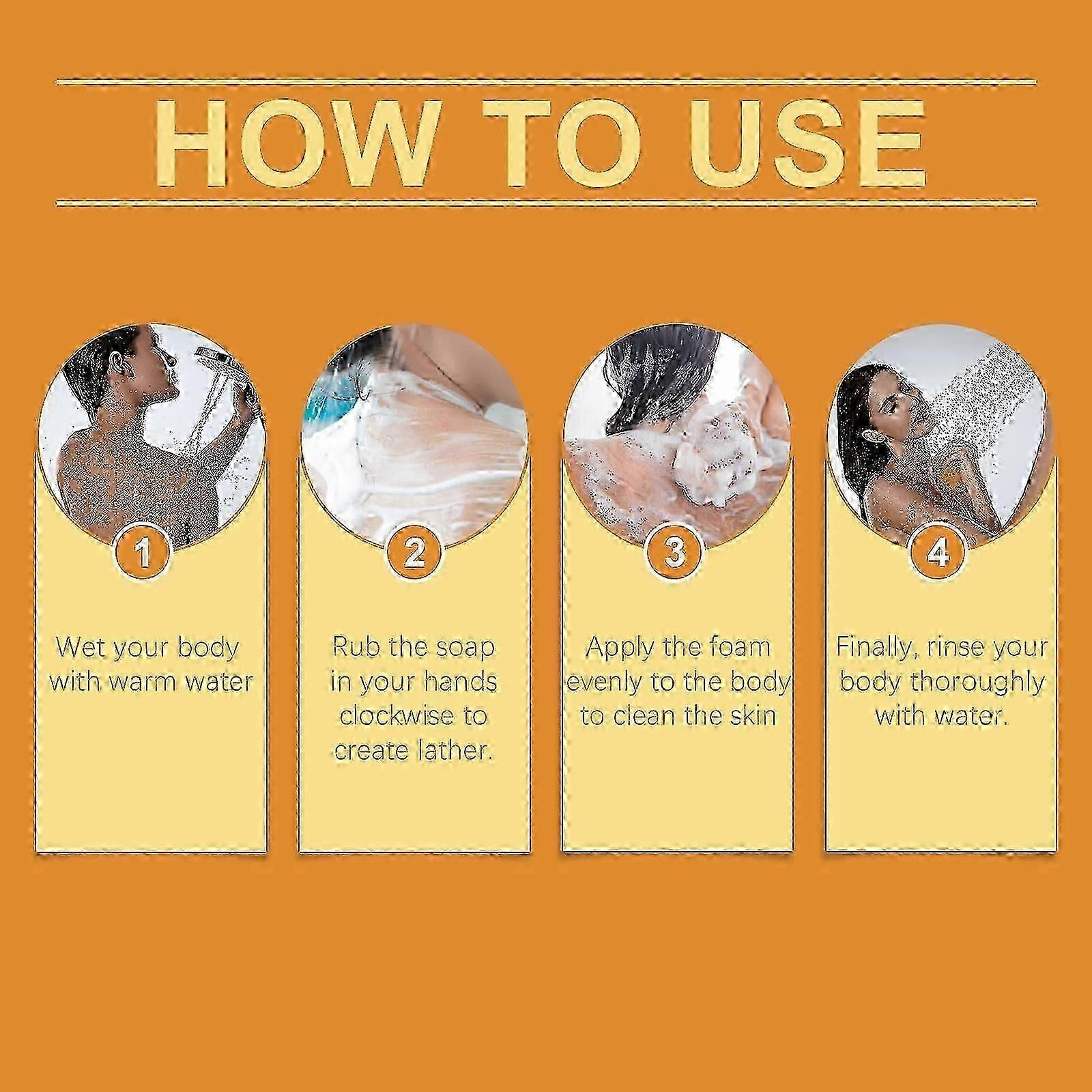 HOW TO USE

1

Wet your body with warm water

2

Rub the soap in your hands clockwise to create lather.

3

Apply the foam evenly to the body to clean the skin

4

Finally, rinse your body thoroughly with water.