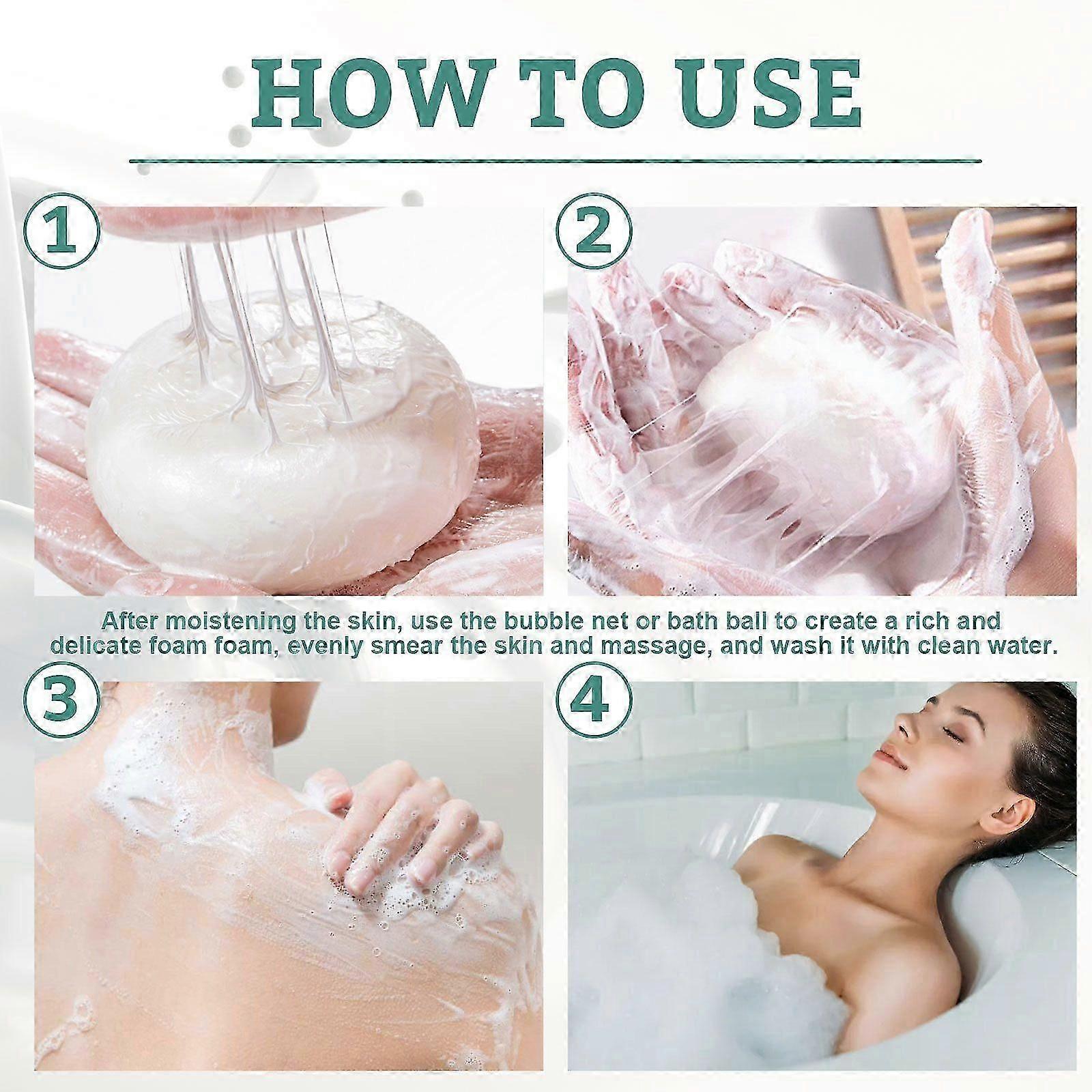 HOW TO USE

1

2

After moistening the skin, use the bubble net or bath ball to create a rich and delicate foam foam, evenly smear the skin and massage, and wash it with clean water.

3

4