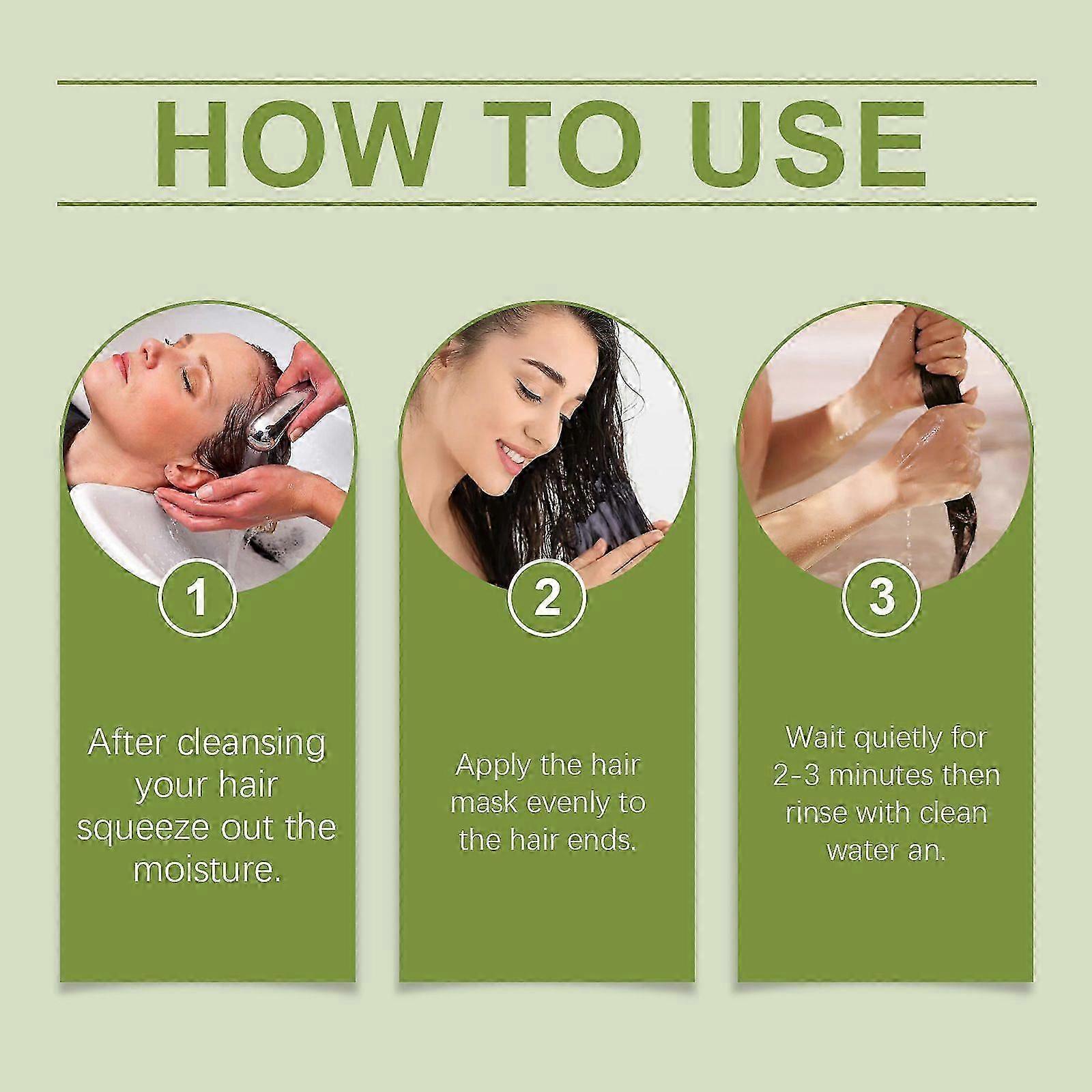 HOW TO USE

1

After cleansing your hair squeeze out the moisture.

2

Apply the hair mask evenly to the hair ends.

3

Wait quietly for 2-3 minutes then rinse with clean water an.