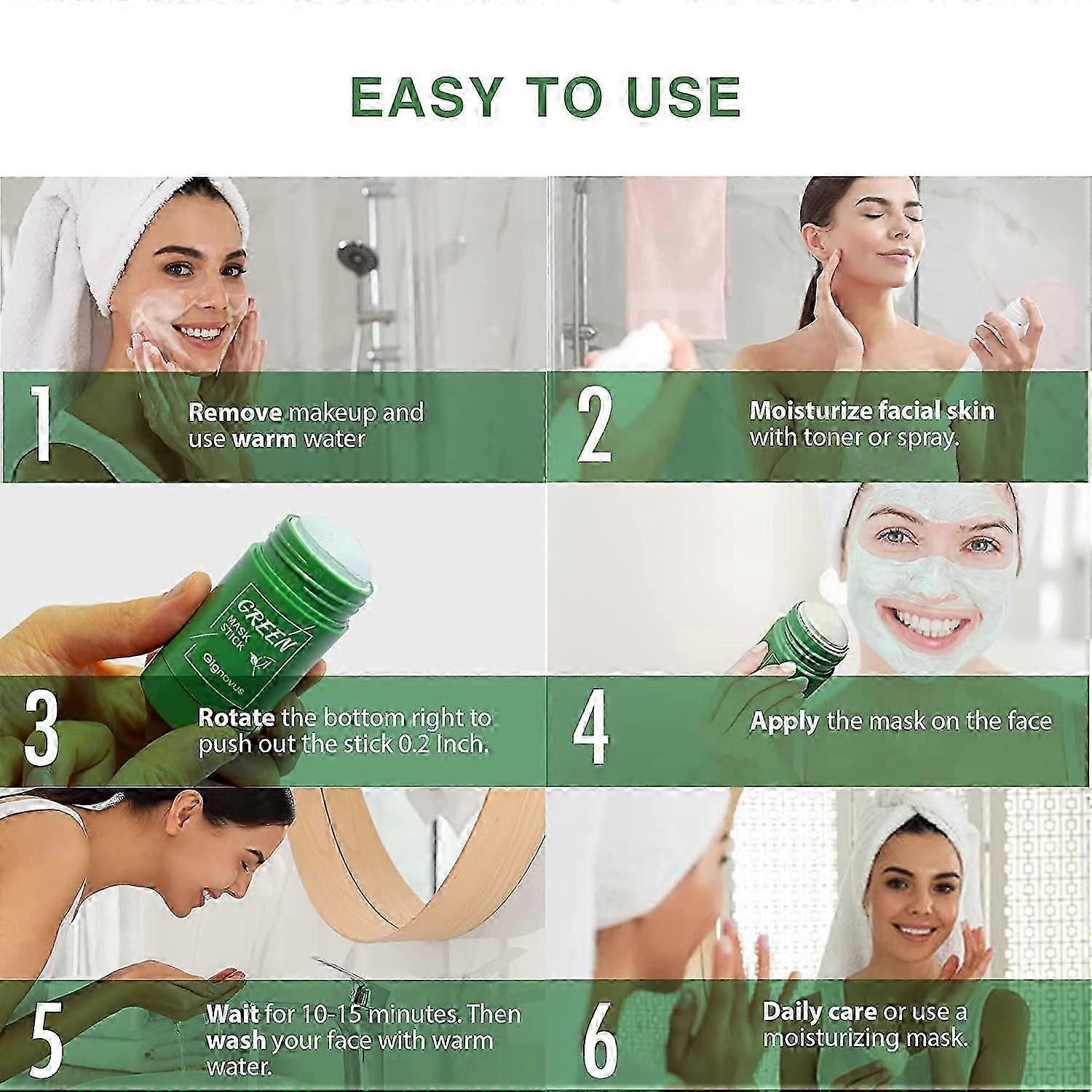 EASY TO USE

1 Remove makeup and use warm water

2 Moisturize facial skin with toner or spray.

GREEN MASK STICK Gignovus

3 Rotate the bottom right to push out the stick 0.2 Inch.

4 Apply the mask on the face

5 Wait for 10-15 minutes. Then wash your face with warm water.

6 Daily care or use a moisturizing mask.