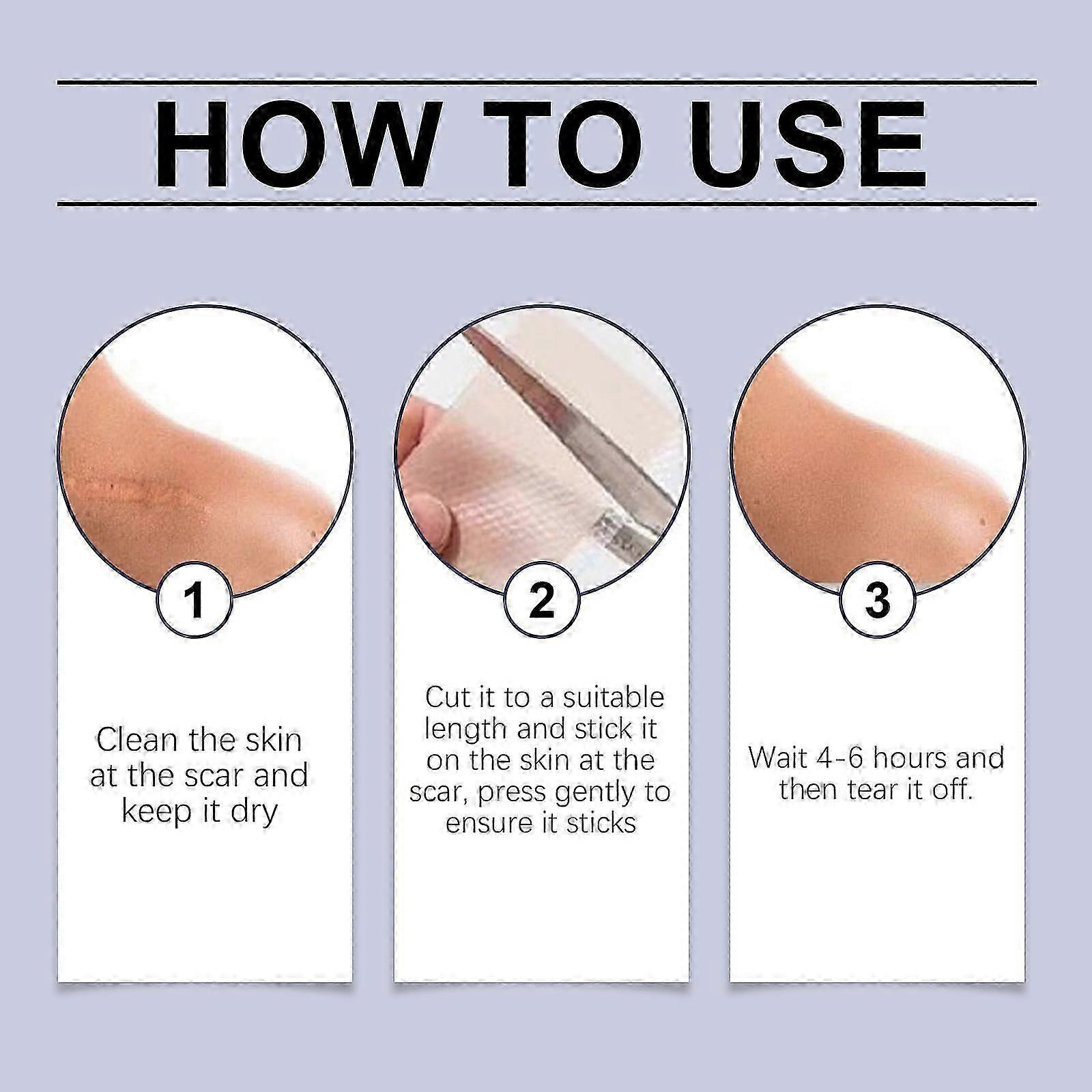 HOW TO USE

1

Clean the skin at the scar and keep it dry

2

Cut it to a suitable length and stick it on the skin at the scar, press gently to ensure it sticks

3

Wait 4-6 hours and then tear it off.