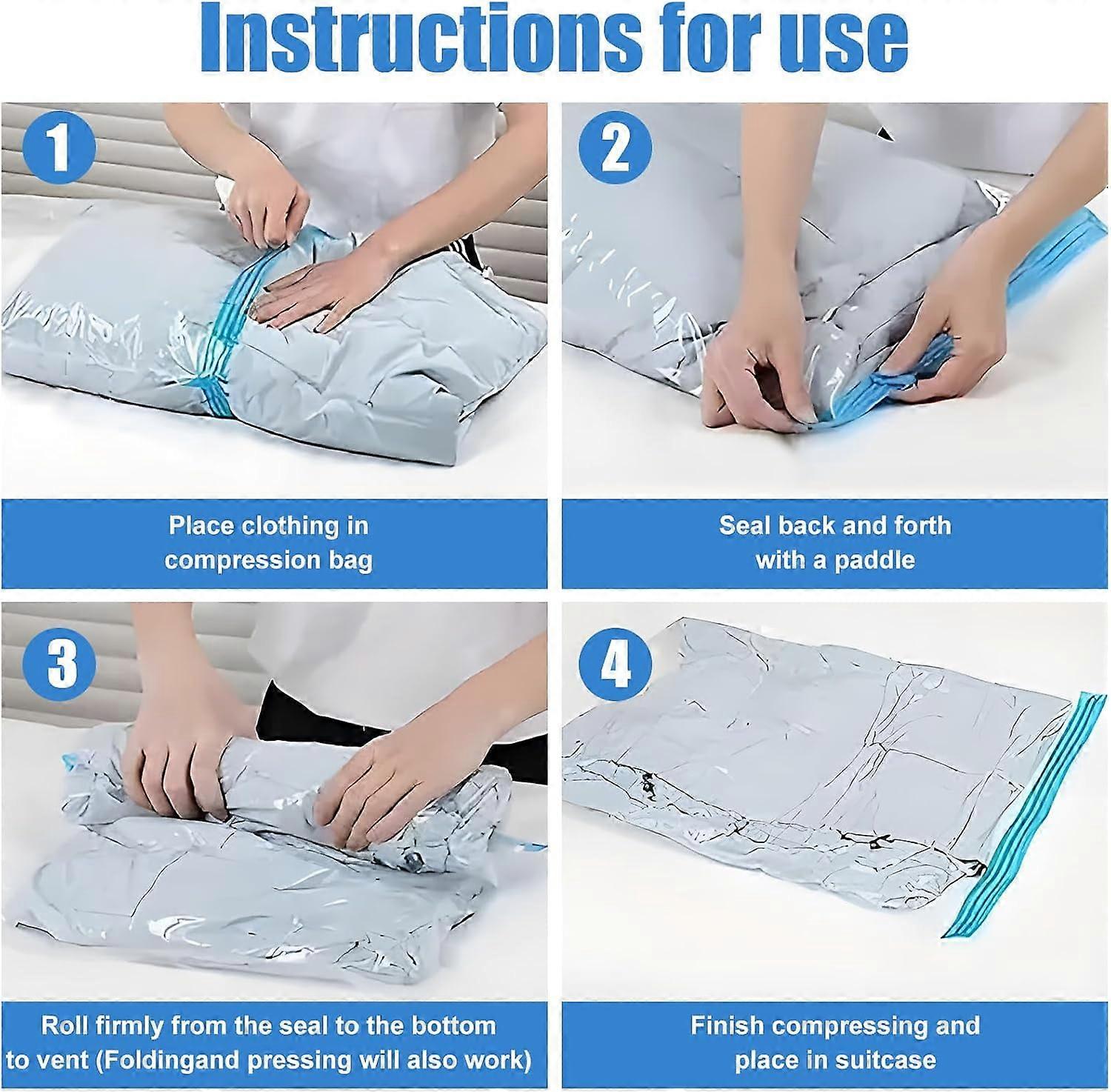 Instructions for use

1

Place clothing in compression bag

2

Seal back and forth with a paddle

3

Roll firmly from the seal to the bottom to vent (Foldingand pressing will also work)

4

Finish compressing and place in suitcase