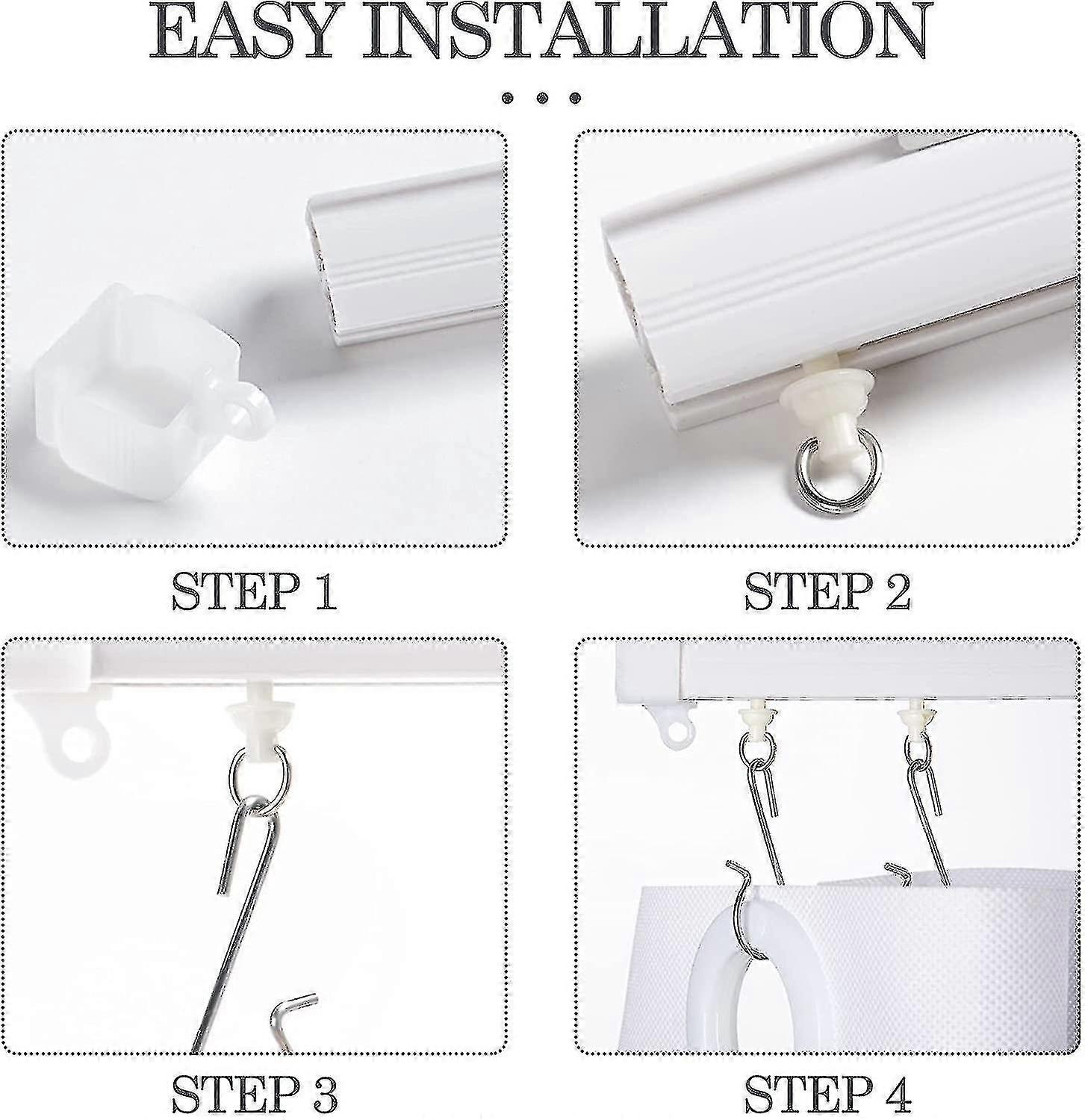 EASY INSTALLATION

STEP 1

STEP 2

STEP 3

STEP 4