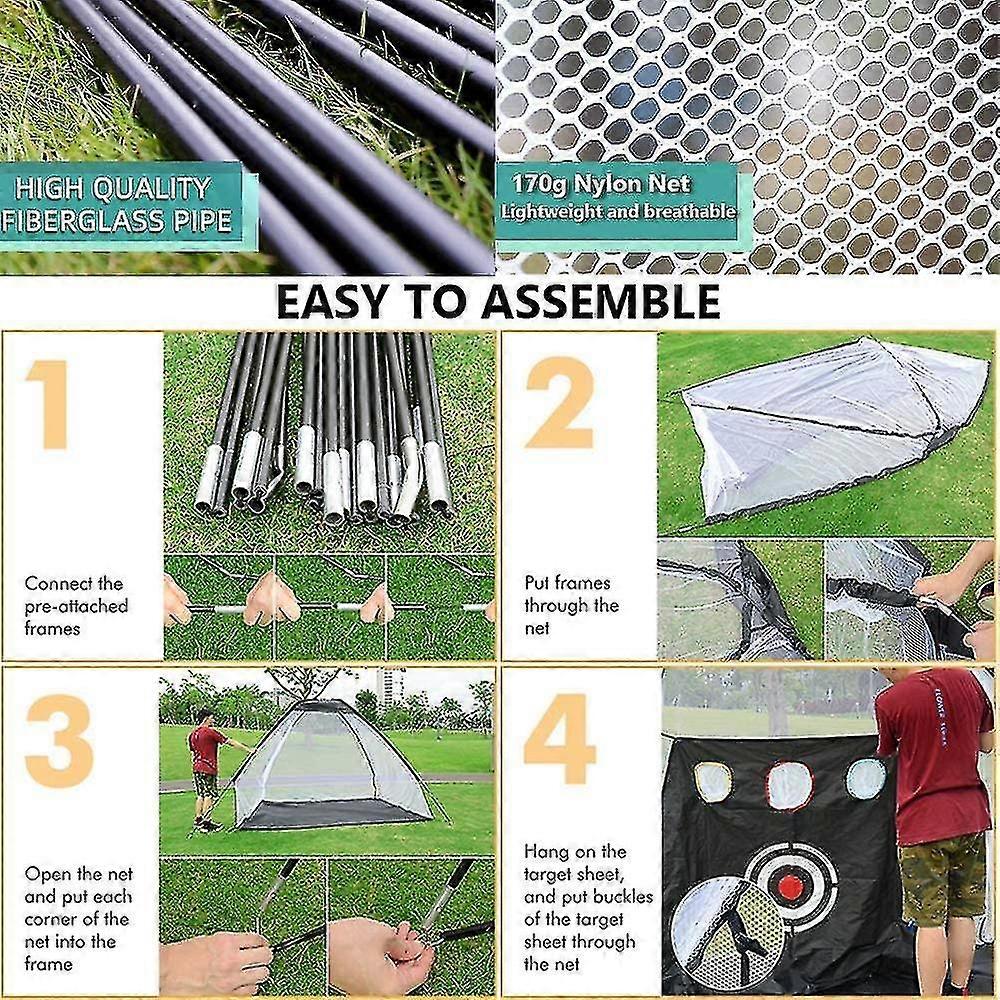 HIGH QUALITY FIBERGLASS PIPE

170g Nylon Net
Lightweight and breathable

EASY TO ASSEMBLE

1

Connect the pre-attached frames

2

Put frames through the net

3

Open the net and put each corner of the net into the frame

4

Hang on the target sheet, and put buckles of the target sheet through the net