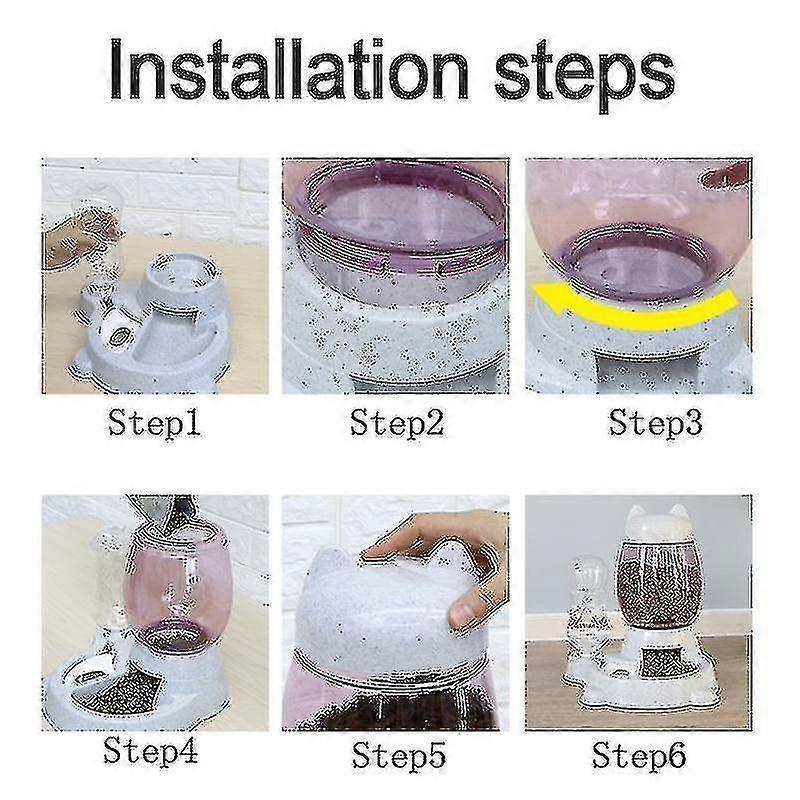 Installation steps

Step1

Step2

Step3

Step4

Step5

Step6