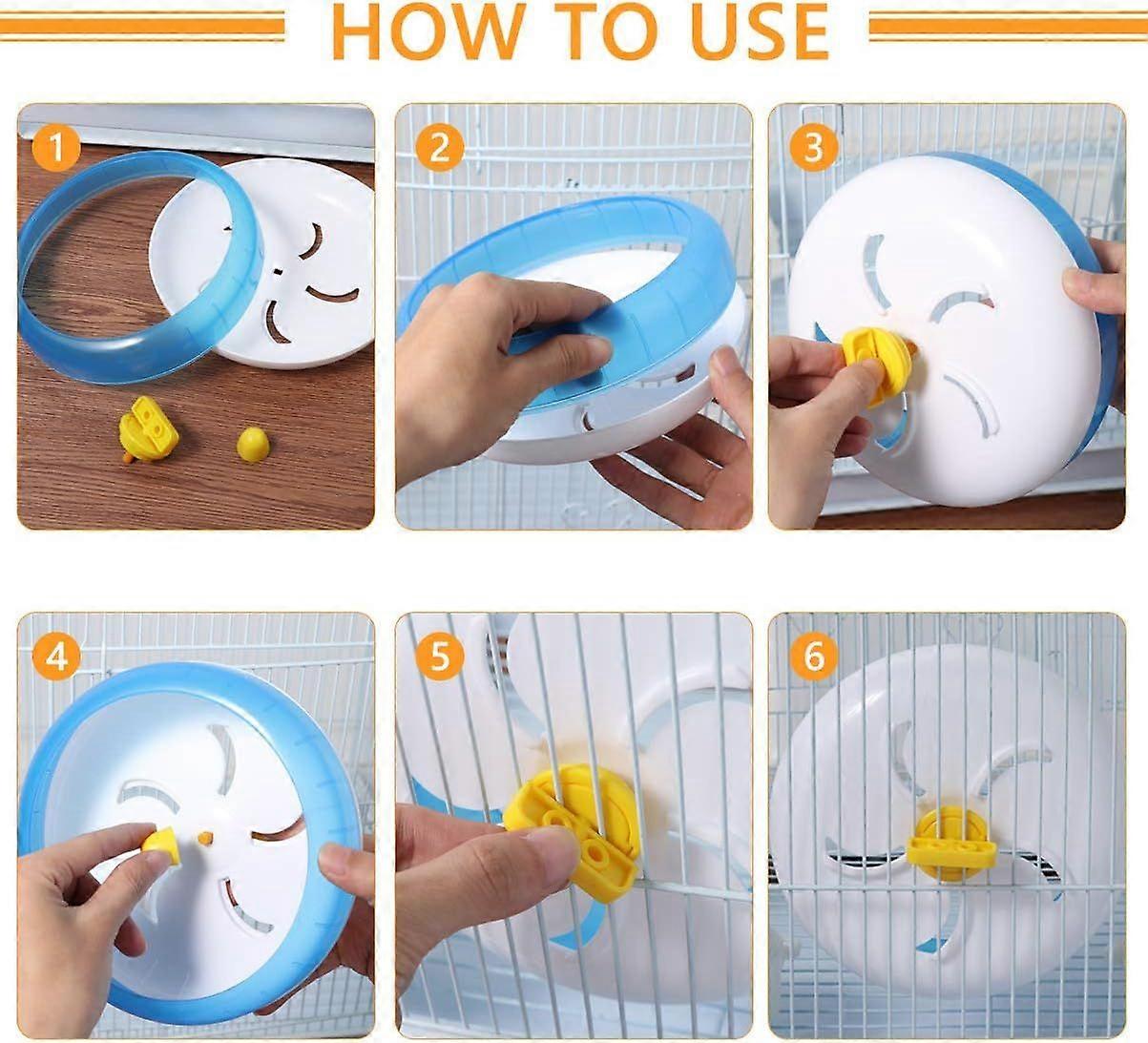 HOW TO USE

1

2

3

4

5

6