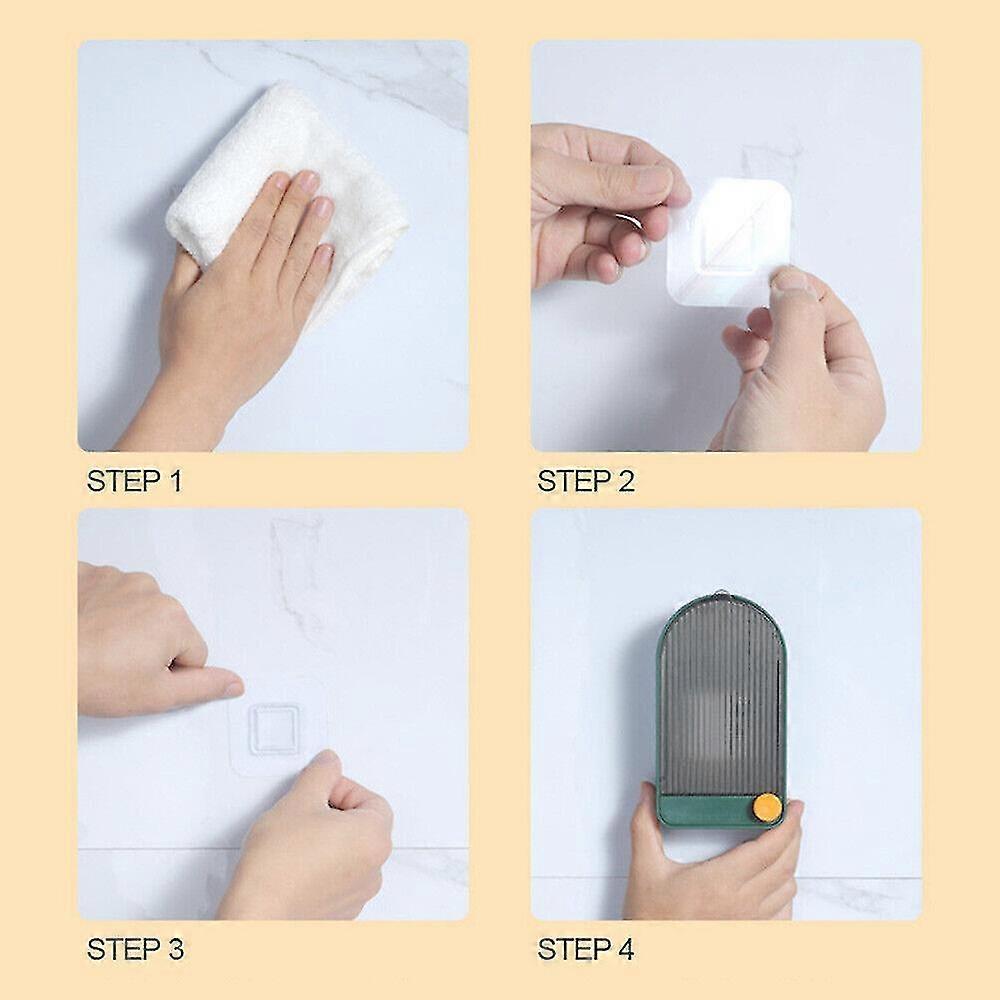 STEP 1

STEP 2

STEP 3

STEP 4